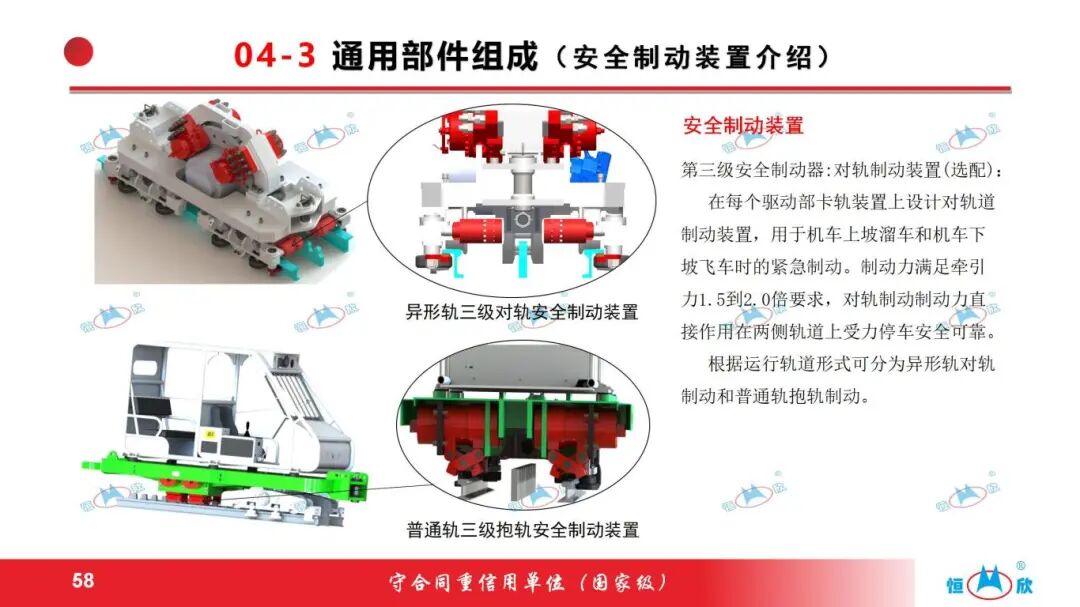 04-3 通用部件组成（安全制动装置介绍）

异形轨三级对轨安全制动装置

普通轨三级抱轨安全制动装置

安全制动装置

第三级安全制动器:对轨制动装置(选配):

在每个驱动部卡轨装置上设计对轨道制动装置，用于机车上坡溜车和机车下坡飞车时的紧急制动。制动力满足牵引力1.5到2.0倍要求，对轨制动制动力直接作用在两侧轨道上受力停车安全可靠。

根据运行轨道形式可分为异形轨对轨制动和普通轨抱轨制动。

58

守合同重信用单位（国家级）

恒欣